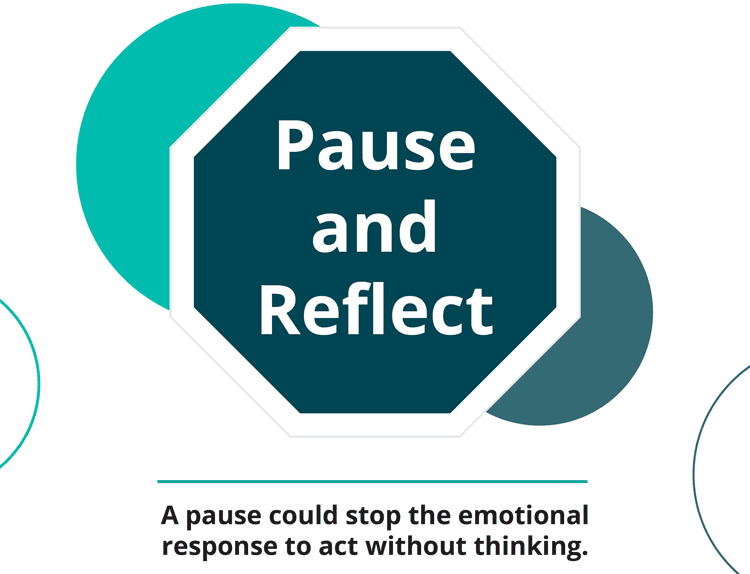 Pause
and
Reflect

A pause could stop the emotional response to act without thinking.